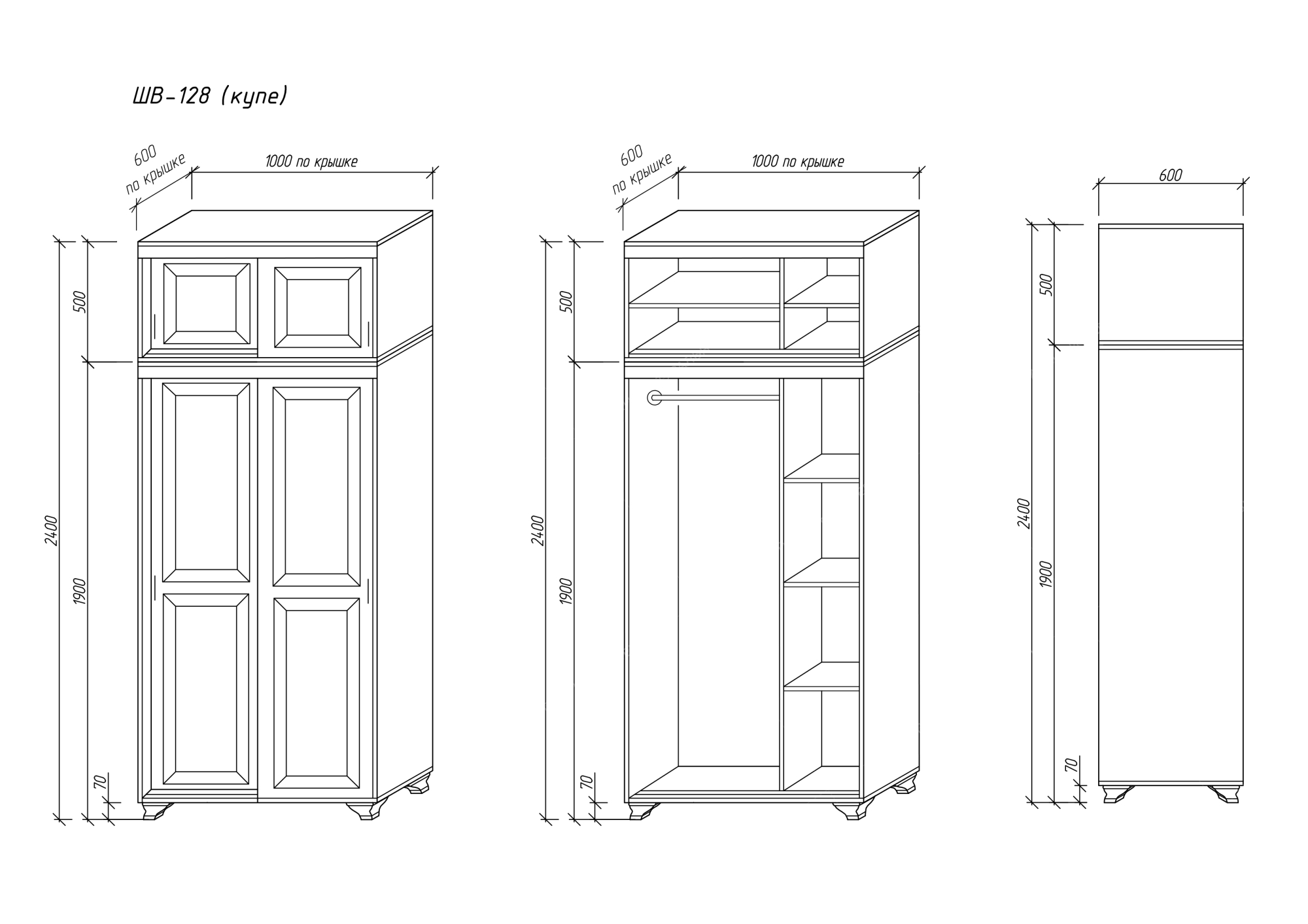 ШВ-128 (купе)

600 по крышке
1000 по крышке
500
2400
1900
70

600 по крышке
1000 по крышке
500
2400
1900
70

600
500
2400
1900
70